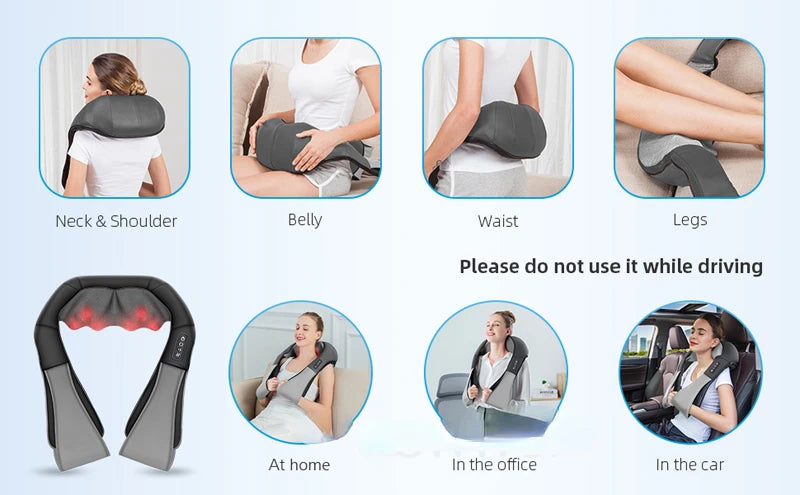 Neck & Shoulder

Belly

Waist

Legs

Please do not use it while driving

At home

In the office

In the car